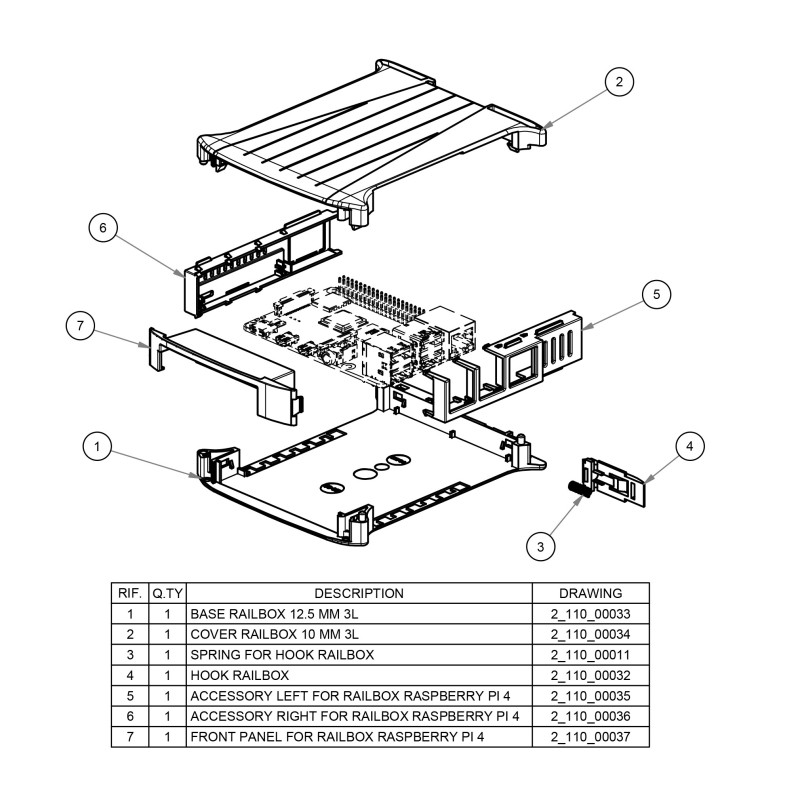 2

6

5

7

1

4

3

| RIF. | Q.TY | DESCRIPTION | DRAWING |
|---|---|---|---|
| 1 | 1 | BASE RAILBOX 12.5 MM 3L | 2_110_00033 |
| 2 | 1 | COVER RAILBOX 10 MM 3L | 2_110_00034 |
| 3 | 1 | SPRING FOR HOOK RAILBOX | 2_110_00011 |
| 4 | 1 | HOOK RAILBOX | 2_110_00032 |
| 5 | 1 | ACCESSORY LEFT FOR RAILBOX RASPBERRY PI 4 | 2_110_00035 |
| 6 | 1 | ACCESSORY RIGHT FOR RAILBOX RASPBERRY PI 4 | 2_110_00036 |
| 7 | 1 | FRONT PANEL FOR RAILBOX RASPBERRY PI 4 | 2_110_00037 |