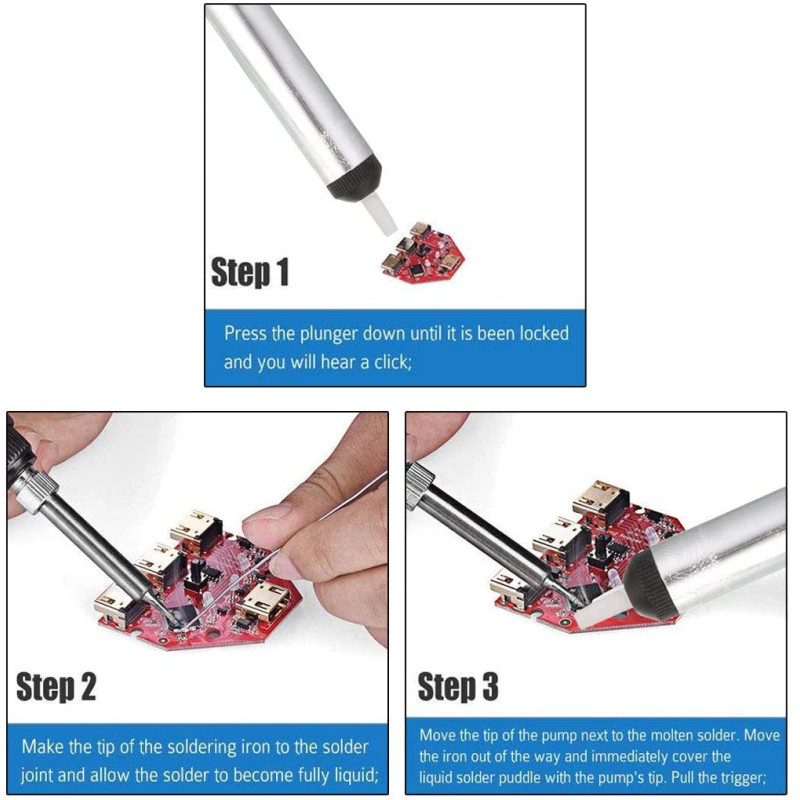 Step 1

Press the plunger down until it is been locked and you will hear a click;

Step 2

Make the tip of the soldering iron to the solder joint and allow the solder to become fully liquid;

Step 3

Move the tip of the pump next to the molten solder. Move the iron out of the way and immediately cover the liquid solder puddle with the pump's tip. Pull the trigger;